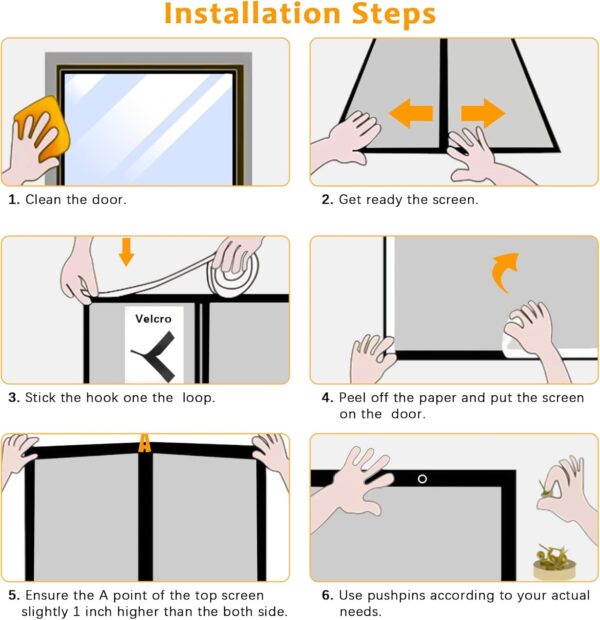 Installation Steps

1. Clean the door.

2. Get ready the screen.

Velcro

3. Stick the hook one the loop.

4. Peel off the paper and put the screen on the door.

A

5. Ensure the A point of the top screen slightly 1 inch higher than the both side.

6. Use pushpins according to your actual needs.