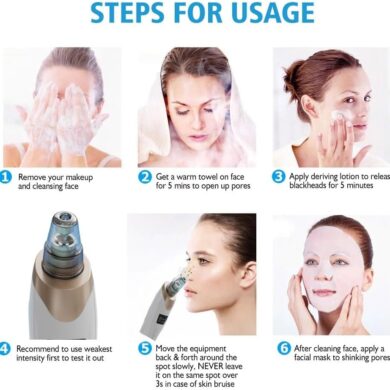 STEPS FOR USAGE

1 Remove your makeup and cleansing face

2 Get a warm towel on face for 5 mins to open up pores

3 Apply deriving lotion to releas blackheads for 5 minutes

4 Recommend to use weakest intensity first to test it out

5 Move the equipment back & forth around the spot slowly, NEVER leave it on the same spot over 3s in case of skin bruise

6 After cleaning face, apply a facial mask to shinking pores