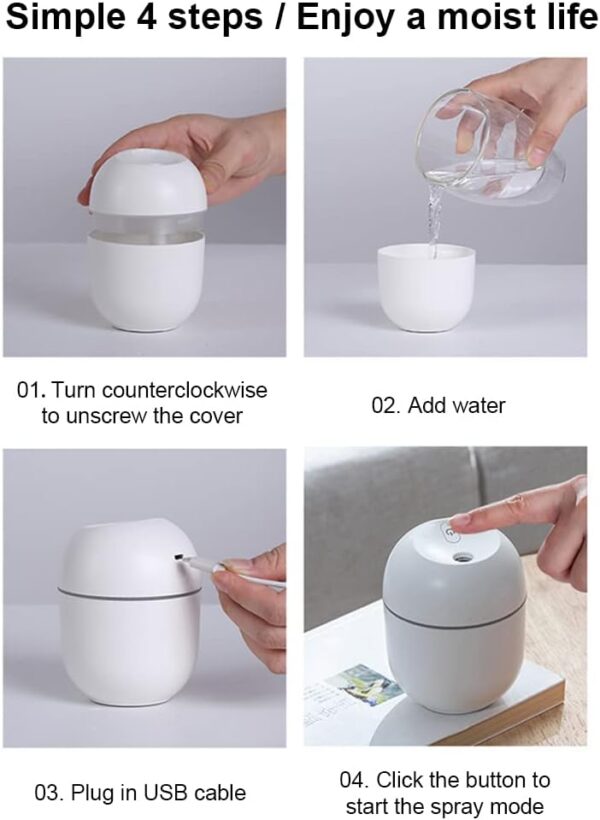 Simple 4 steps / Enjoy a moist life

01. Turn counterclockwise to unscrew the cover

02. Add water

03. Plug in USB cable

04. Click the button to start the spray mode