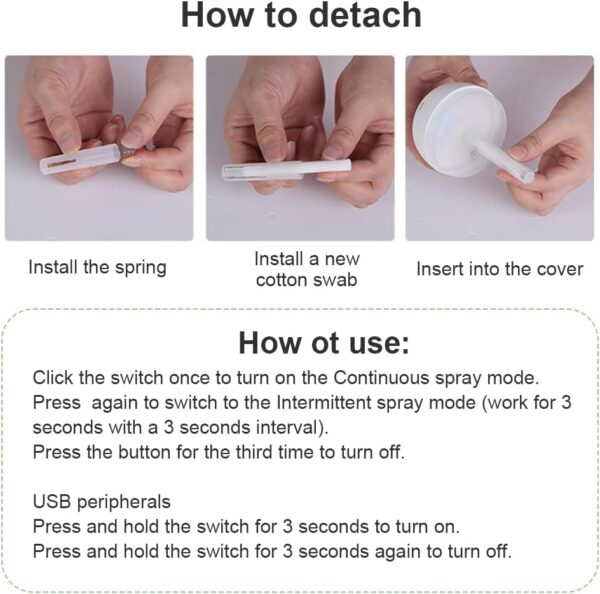 How to detach

Install the spring

Install a new cotton swab

Insert into the cover

How ot use:

Click the switch once to turn on the Continuous spray mode.
Press again to switch to the Intermittent spray mode (work for 3 seconds with a 3 seconds interval).
Press the button for the third time to turn off.

USB peripherals
Press and hold the switch for 3 seconds to turn on.
Press and hold the switch for 3 seconds again to turn off.